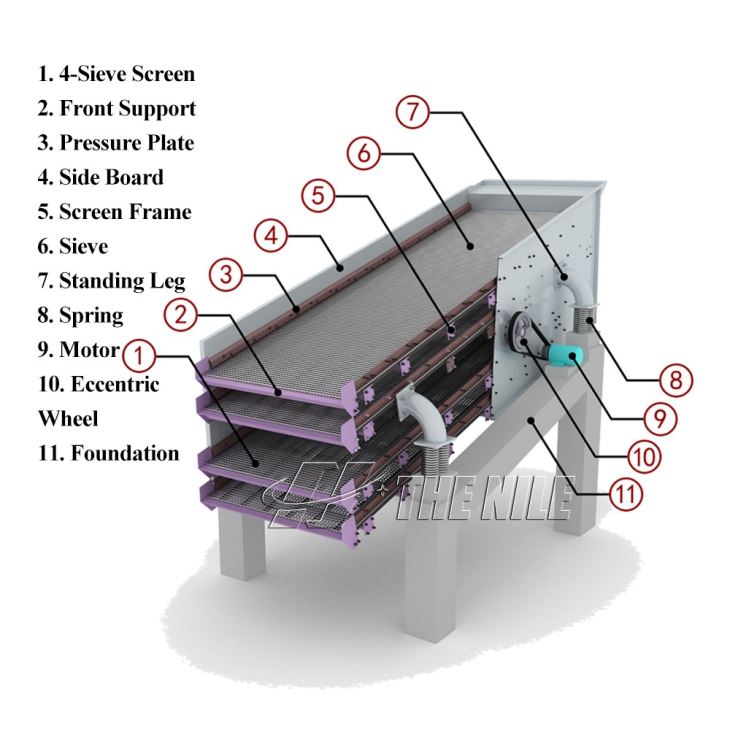 1. 4-Sieve Screen
2. Front Support
3. Pressure Plate
4. Side Board
5. Screen Frame
6. Sieve
7. Standing Leg
8. Spring
9. Motor
10. Eccentric Wheel
11. Foundation

7
6
5
4
3
2
1
8
9
10
11

THE NILE